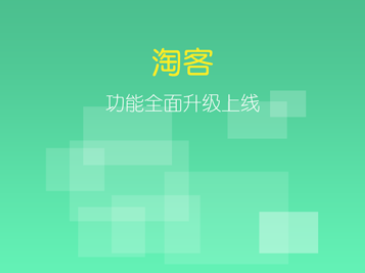 淘客

功能全面升级上线